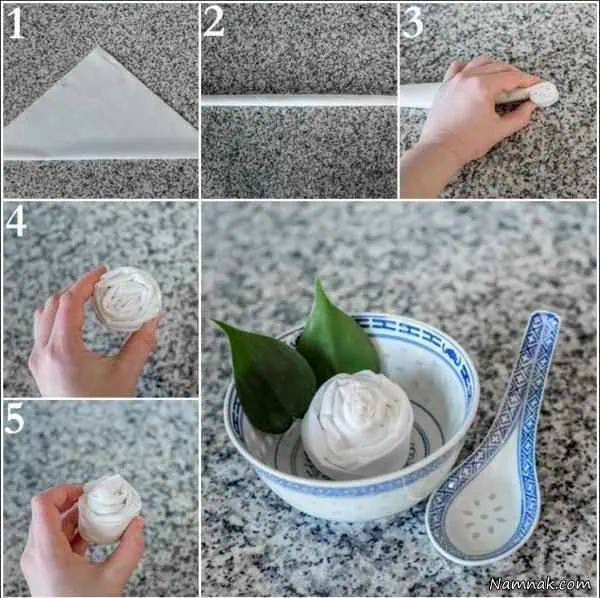 1

2

3

4

5

Namnak.com